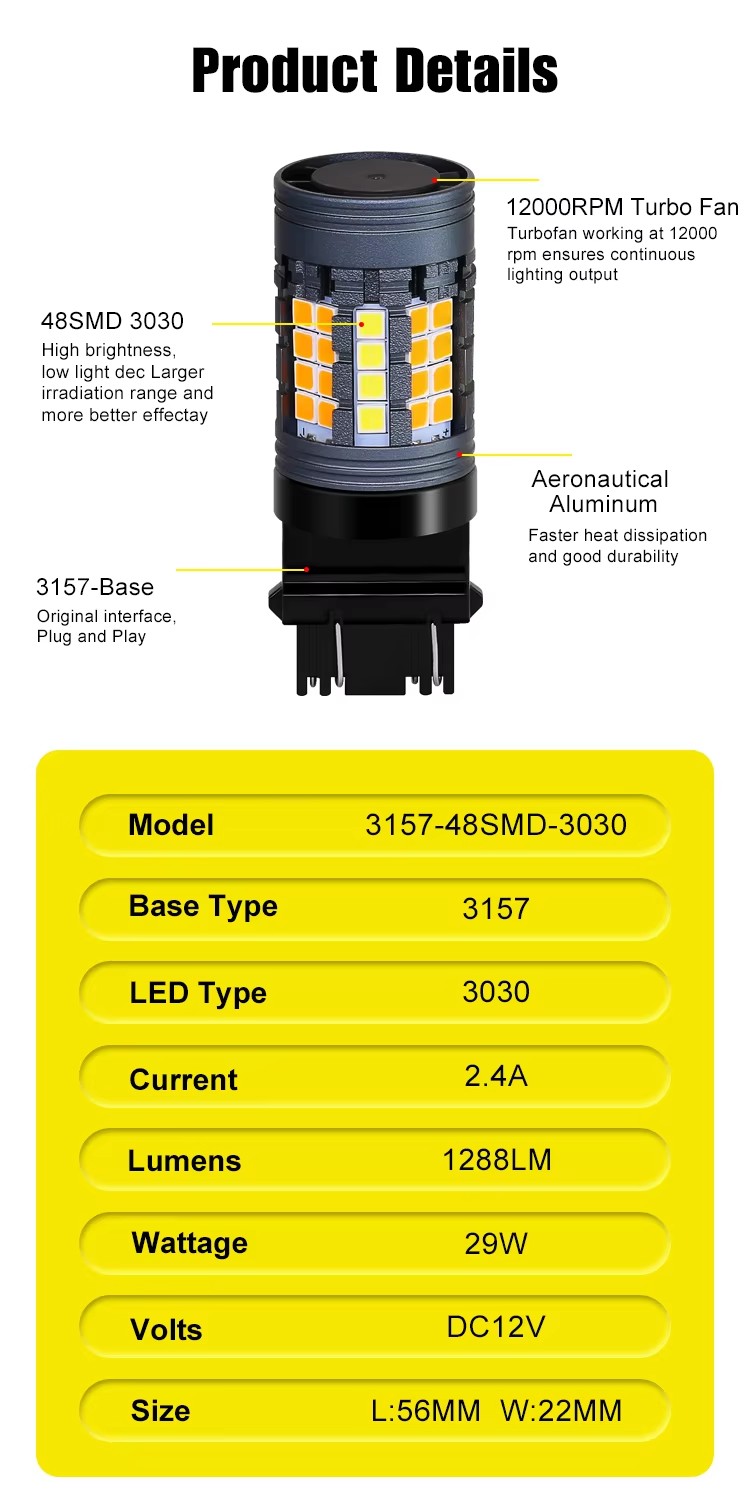 Product Details

12000RPM Turbo Fan
Turbofan working at 12000 rpm ensures continuous lighting output

48SMD 3030
High brightness, low light dec Larger irradiation range and more better effectay

Aeronautical Aluminum
Faster heat dissipation and good durability

3157-Base
Original interface, Plug and Play

| Model | 3157-48SMD-3030 |
|---|---|
| Base Type | 3157 |
| LED Type | 3030 |
| Current | 2.4A |
| Lumens | 1288LM |
| Wattage | 29W |
| Volts | DC12V |
| Size | L:56MM W:22MM |